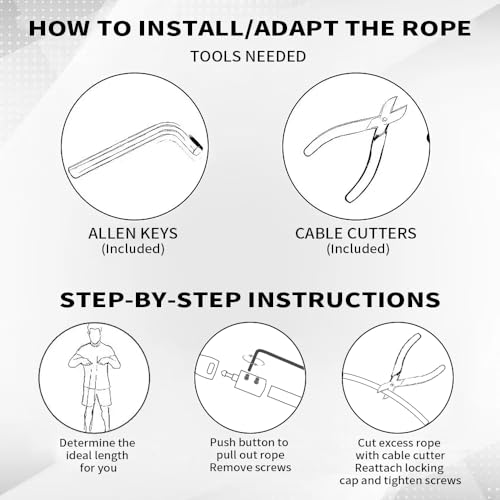 HOW TO INSTALL/ADAPT THE ROPE

TOOLS NEEDED

ALLEN KEYS
(Included)

CABLE CUTTERS
(Included)

STEP-BY-STEP INSTRUCTIONS

Determine the ideal length for you

Push button to pull out rope
Remove screws

Cut excess rope with cable cutter
Reattach locking cap and tighten screws