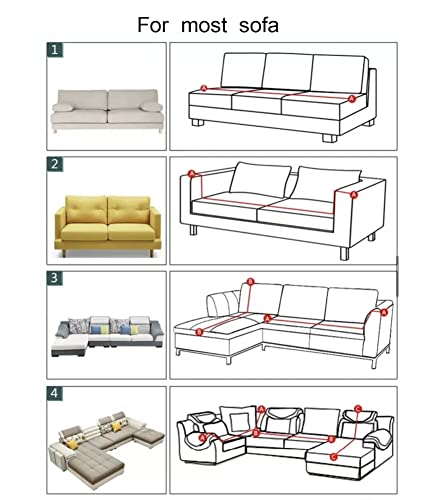 For most sofa

1

A A

2

A A

3

B A A B

4

A A B B C C