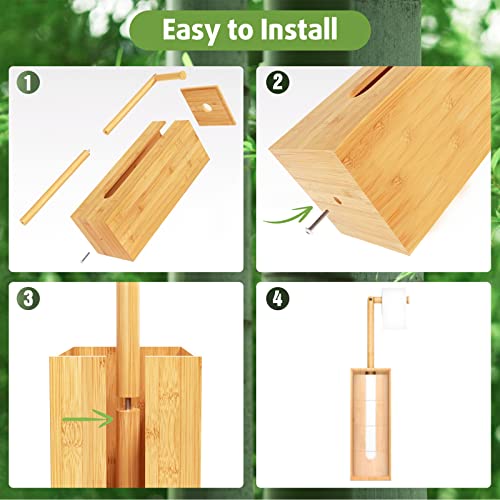 Easy to Install

1

2

3

4