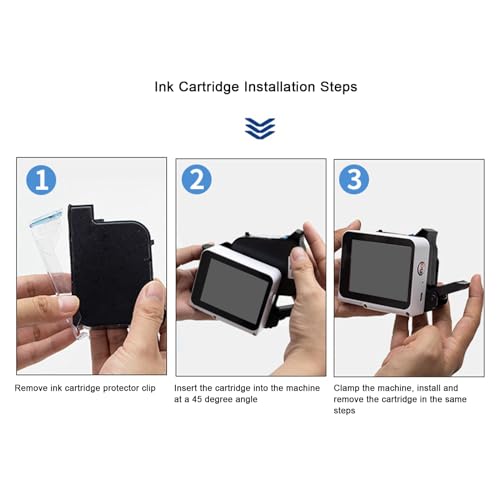 Ink Cartridge Installation Steps

1

Remove ink cartridge protector clip

2

Insert the cartridge into the machine at a 45 degree angle

3

Clamp the machine, install and remove the cartridge in the same steps