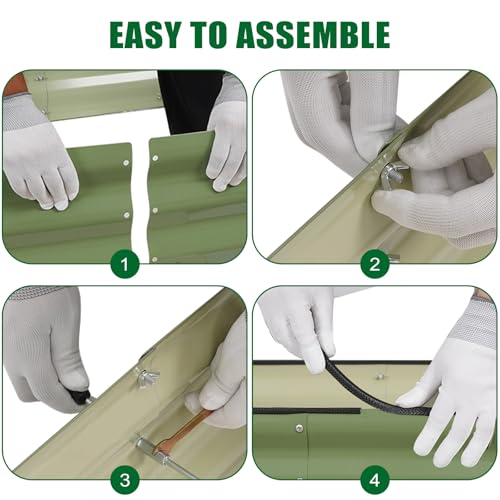 EASY TO ASSEMBLE

1

2

3

4