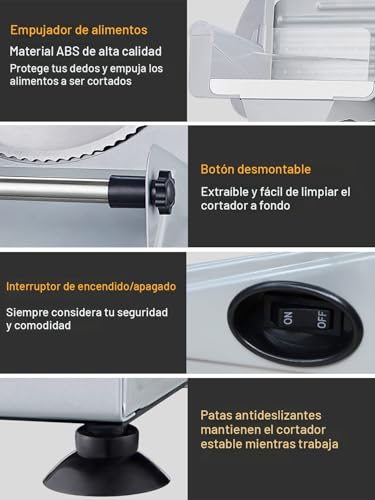 Empujador de alimentos

Material ABS de alta calidad

Protege tus dedos y empuja los alimentos a ser cortados

Botón desmontable

Extraíble y fácil de limpiar el cortador a fondo

Interruptor de encendido/apagado

Siempre considera tu seguridad y comodidad

ON OFF

Patas antideslizantes mantienen el cortador estable mientras trabaja