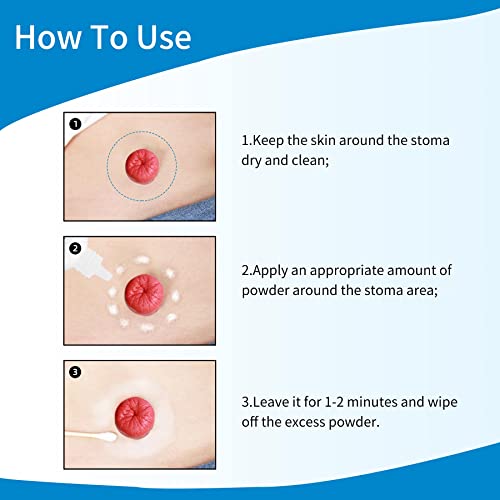 How To Use

1

1.Keep the skin around the stoma dry and clean;

2

2.Apply an appropriate amount of powder around the stoma area;

3

3.Leave it for 1-2 minutes and wipe off the excess powder.