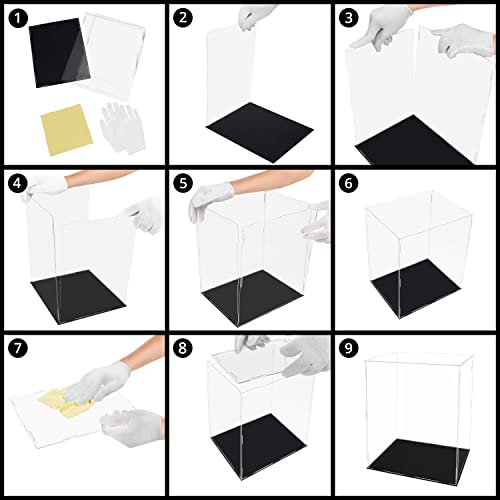 1
2
3
4
5
6
7
8
9