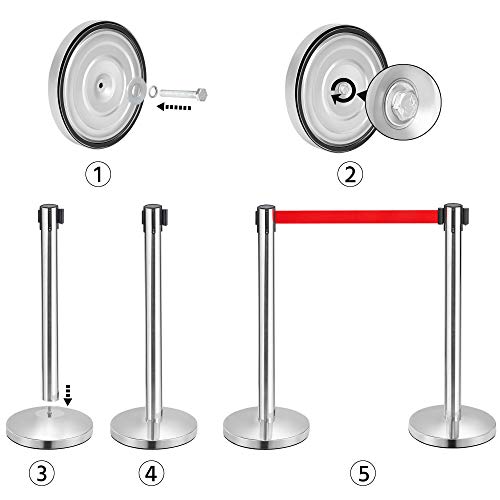 ①
②
③
④
⑤