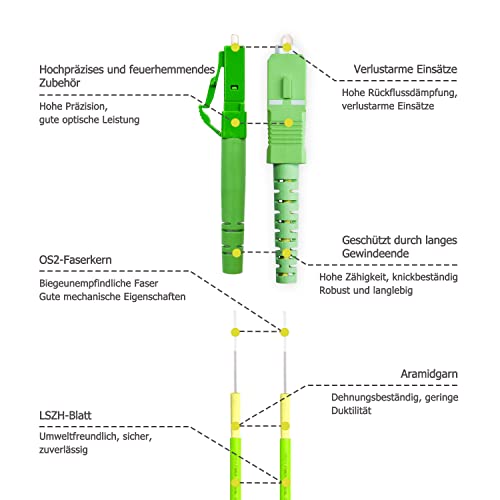 Hochpräzises und feuerhemmendes Zubehör

Hohe Präzision, gute optische Leistung

Verlustarme Einsätze

Hohe Rückflussdämpfung, verlustarme Einsätze

Geschützt durch langes Gewindeende

Hohe Zähigkeit, knickbeständig
Robust und langlebig

OS2-Faserkern

Biegeunempfindliche Faser
Gute mechanische Eigenschaften

Aramidgarn

Dehnungsbeständig, geringe Duktilität

LSZH-Blatt

Umweltfreundlich, sicher, zuverlässig