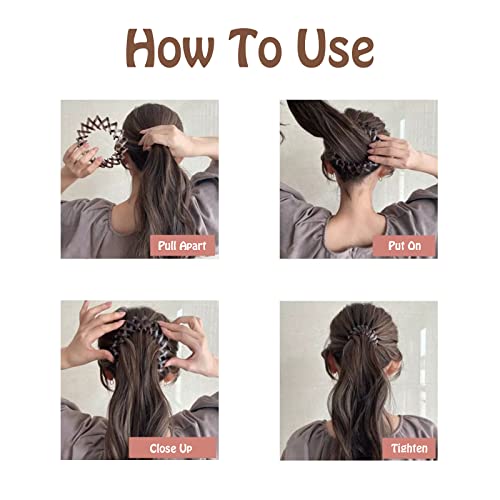 How To Use

Pull Apart

Put On

Close Up

Tighten