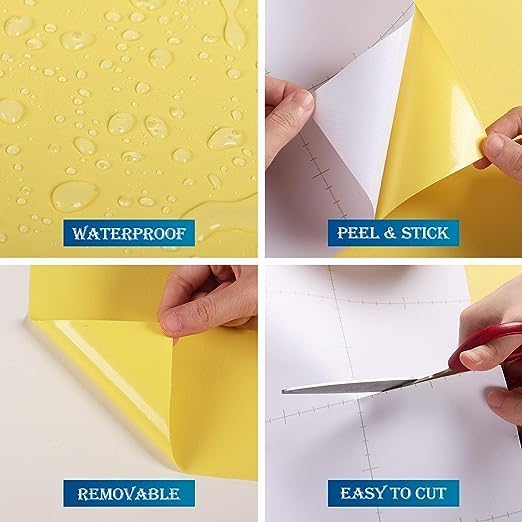 WATERPROOF

PEEL & STICK

REMOVABLE

EASY TO CUT