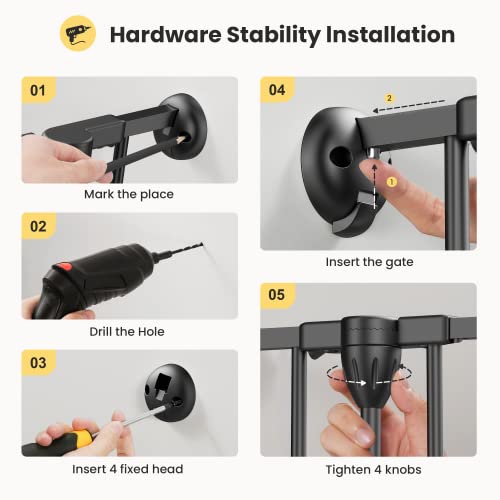 Hardware Stability Installation

01

Mark the place

02

Drill the Hole

03

Insert 4 fixed head

04

2

1

Insert the gate

05

Tighten 4 knobs