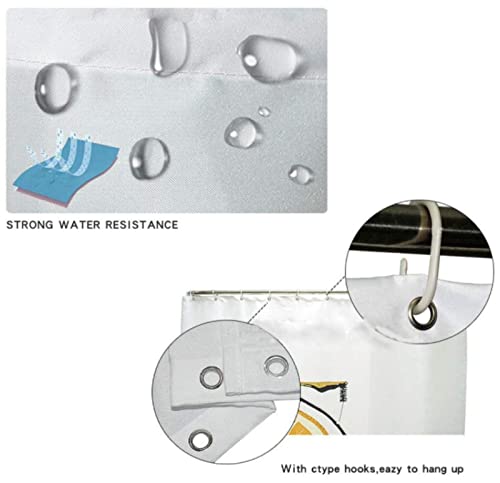 STRONG WATER RESISTANCE

With ctype hooks,eazy to hang up