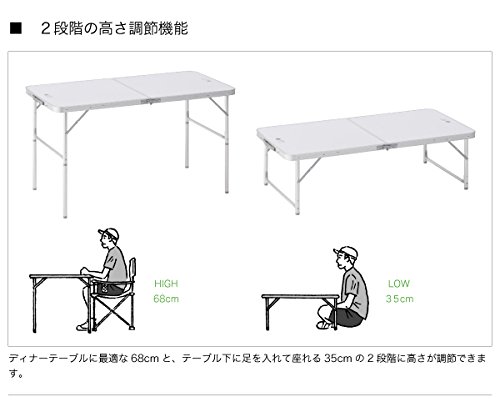 ■ 2段階の高さ調節機能

HIGH
68cm

LOW
35cm

ディナーテーブルに最適な 68cm と、テーブル下に足を入れて座れる 35cm の 2 段階に高さが調節できます。