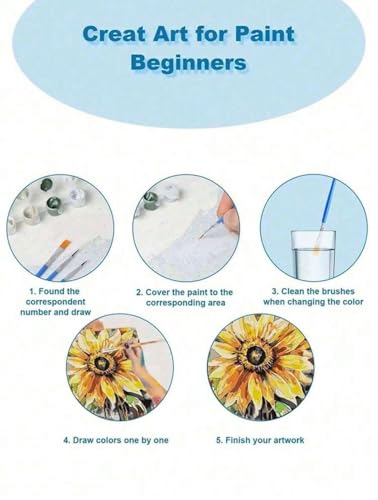 Creat Art for Paint Beginners

1. Found the correspondent number and draw

2. Cover the paint to the corresponding area

3. Clean the brushes when changing the color

4. Draw colors one by one

5. Finish your artwork