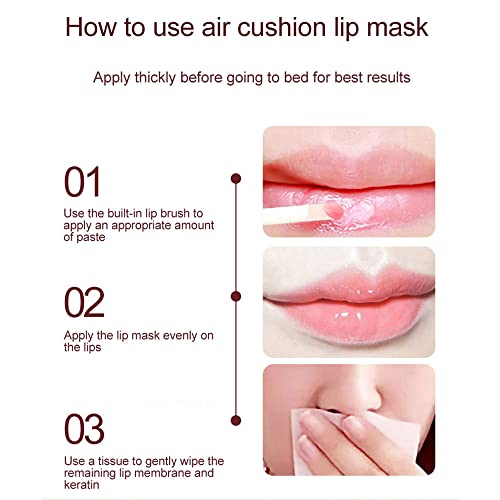 How to use air cushion lip mask

Apply thickly before going to bed for best results

01
Use the built-in lip brush to apply an appropriate amount of paste

02
Apply the lip mask evenly on the lips

03
Use a tissue to gently wipe the remaining lip membrane and keratin