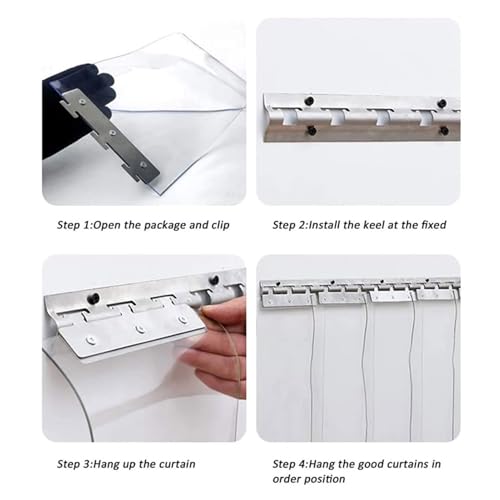 Step 1:Open the package and clip

Step 2:Install the keel at the fixed

Step 3:Hang up the curtain

Step 4:Hang the good curtains in order position