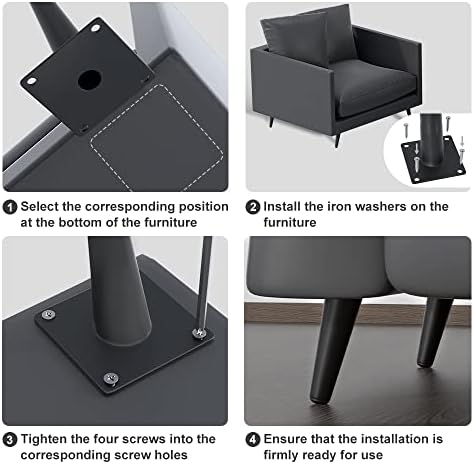 1 Select the corresponding position at the bottom of the furniture

2 Install the iron washers on the furniture

3 Tighten the four screws into the corresponding screw holes

4 Ensure that the installation is firmly ready for use