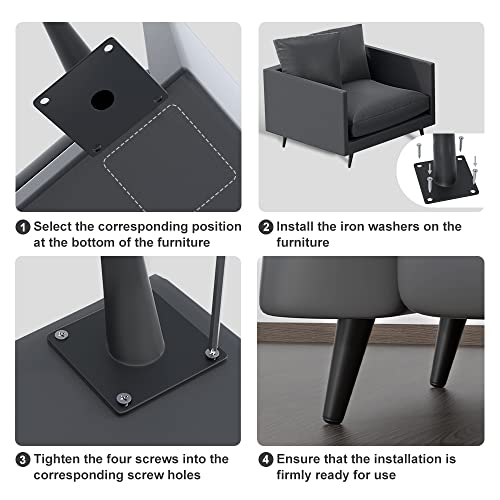 1 Select the corresponding position at the bottom of the furniture

2 Install the iron washers on the furniture

3 Tighten the four screws into the corresponding screw holes

4 Ensure that the installation is firmly ready for use