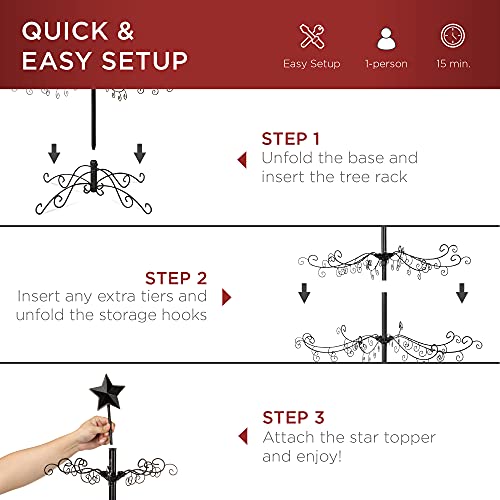 QUICK & EASY SETUP

Easy Setup

1-person

15 min.

STEP 1
Unfold the base and insert the tree rack

STEP 2
Insert any extra tiers and unfold the storage hooks

STEP 3
Attach the star topper and enjoy!