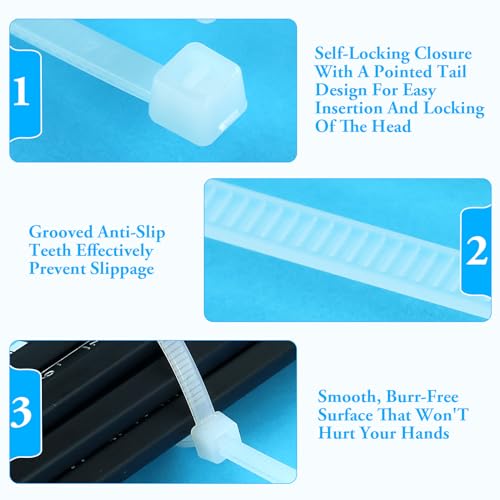 1

Self-Locking Closure With A Pointed Tail Design For Easy Insertion And Locking Of The Head

Grooved Anti-Slip Teeth Effectively Prevent Slippage

2

3

Smooth, Burr-Free Surface That Won'T Hurt Your Hands