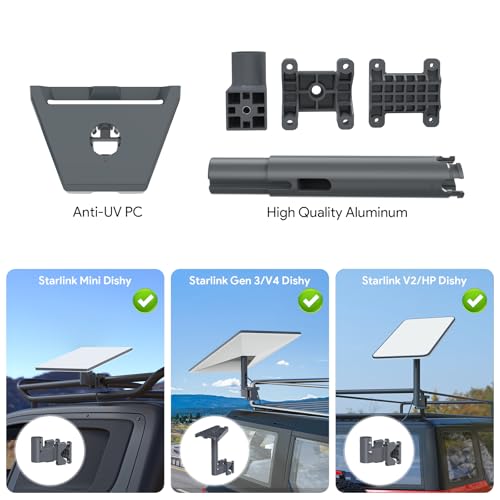 Anti-UV PC

High Quality Aluminum

Starlink Mini Dishy

Starlink Gen 3/V4 Dishy

Starlink V2/HP Dishy