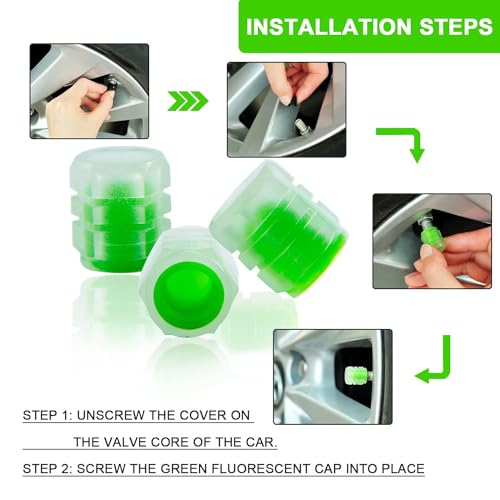 INSTALLATION STEPS

STEP 1: UNSCREW THE COVER ON THE VALVE CORE OF THE CAR.

STEP 2: SCREW THE GREEN FLUORESCENT CAP INTO PLACE