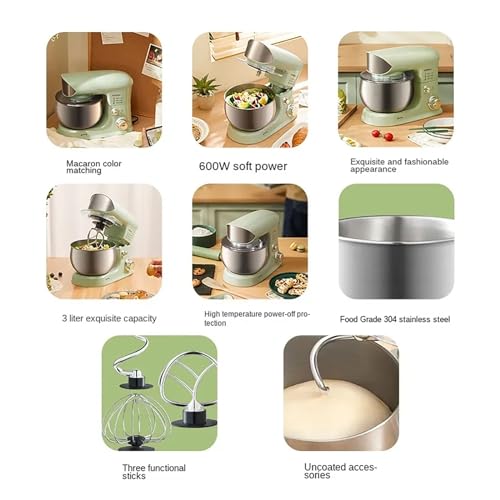 Macaron color matching

600W soft power

Exquisite and fashionable appearance

3 liter exquisite capacity

High temperature power-off protection

Food Grade 304 stainless steel

Three functional sticks

Uncoated accessories