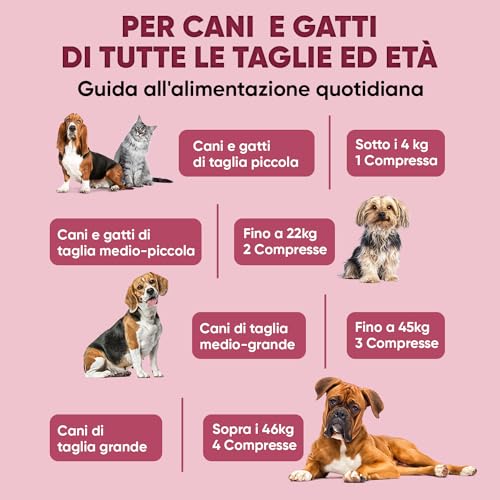 PER CANI E GATTI
DI TUTTE LE TAGLIE ED ETÀ
Guida all'alimentazione quotidiana

Cani e gatti di taglia piccola

Sotto i 4 kg
1 Compressa

Cani e gatti di taglia medio-piccola

Fino a 22kg
2 Compresse

Cani di taglia medio-grande

Fino a 45kg
3 Compresse

Cani di taglia grande

Sopra i 46kg
4 Compresse