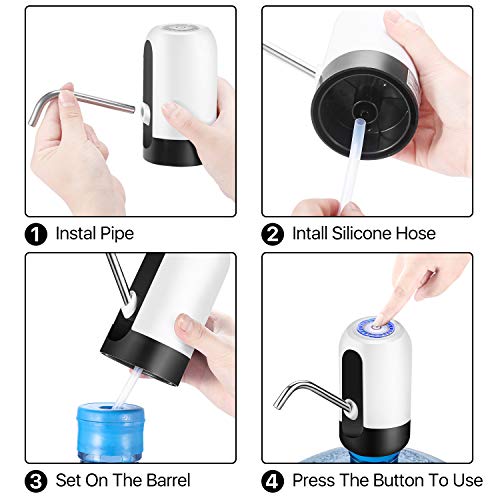 1 Instal Pipe

2 Intall Silicone Hose

3 Set On The Barrel

4 Press The Button To Use