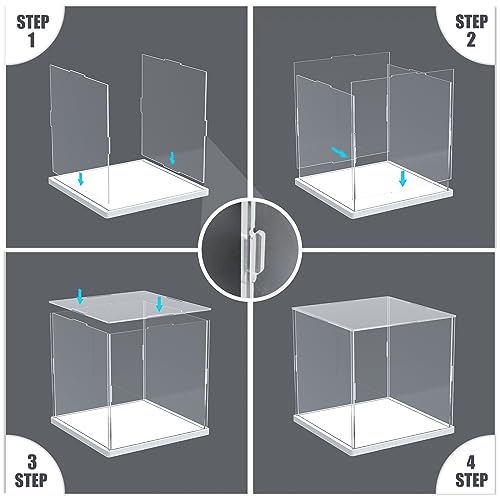 STEP 1

STEP 2

3 STEP

4 STEP