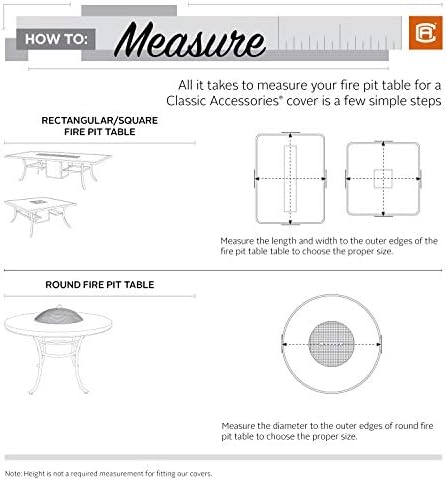 HOW TO: Measure

All it takes to measure your fire pit table for a Classic Accessories® cover is a few simple steps

RECTANGULAR/SQUARE FIRE PIT TABLE

Measure the length and width to the outer edges of the fire pit table table to choose the proper size.

ROUND FIRE PIT TABLE

Measure the diameter to the outer edges of round fire pit table to choose the proper size.

Note: Height is not a required measurement for fitting our covers.