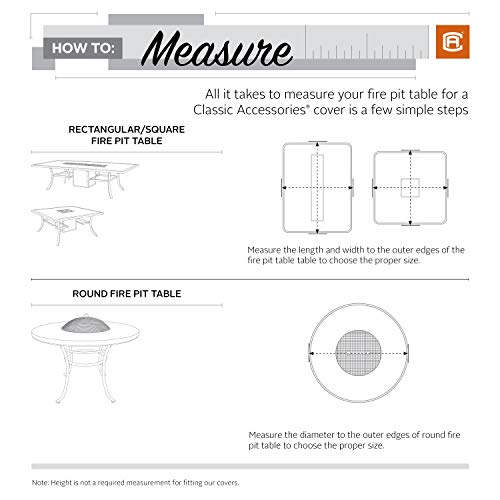 HOW TO: Measure

All it takes to measure your fire pit table for a Classic Accessories® cover is a few simple steps

RECTANGULAR/SQUARE FIRE PIT TABLE

Measure the length and width to the outer edges of the fire pit table table to choose the proper size.

ROUND FIRE PIT TABLE

Measure the diameter to the outer edges of round fire pit table to choose the proper size.

Note: Height is not a required measurement for fitting our covers.