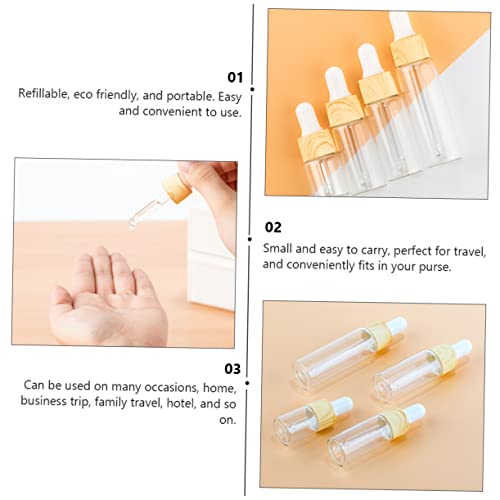 01

Refillable, eco friendly, and portable. Easy and convenient to use.

02

Small and easy to carry, perfect for travel, and conveniently fits in your purse.

03

Can be used on many occasions, home, business trip, family travel, hotel, and so on.