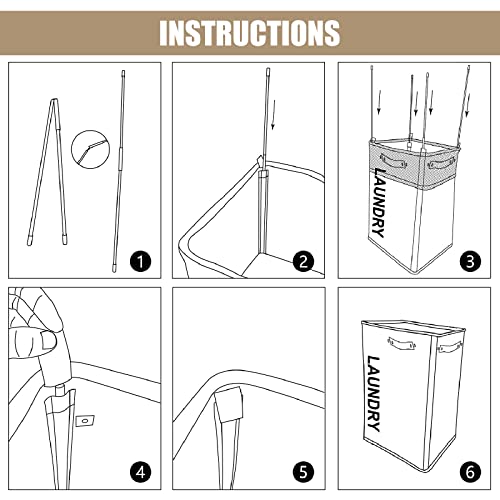 INSTRUCTIONS

1

2

LAUNDRY

3

4

5

LAUNDRY

6