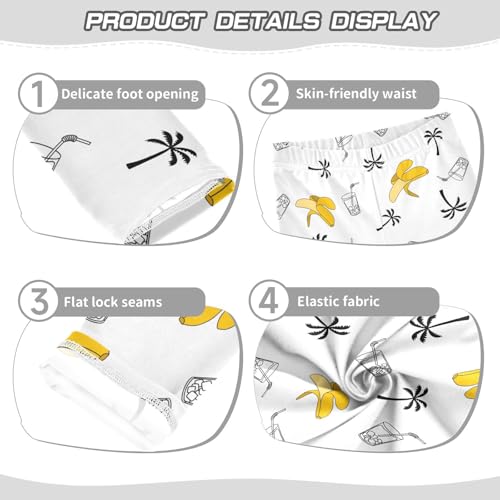 PRODUCT DETAILS DISPLAY

1 Delicate foot opening

2 Skin-friendly waist

3 Flat lock seams

4 Elastic fabric