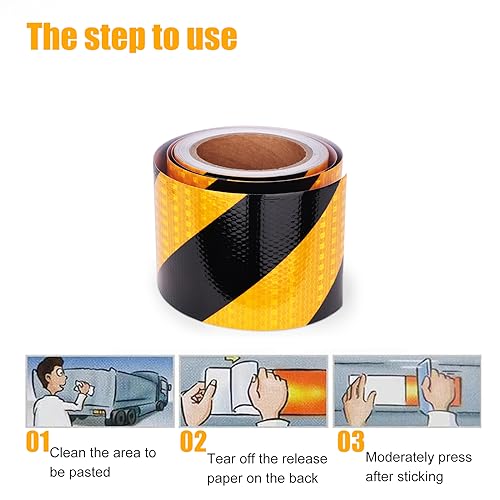 The step to use

01 Clean the area to be pasted

02 Tear off the release paper on the back

03 Moderately press after sticking