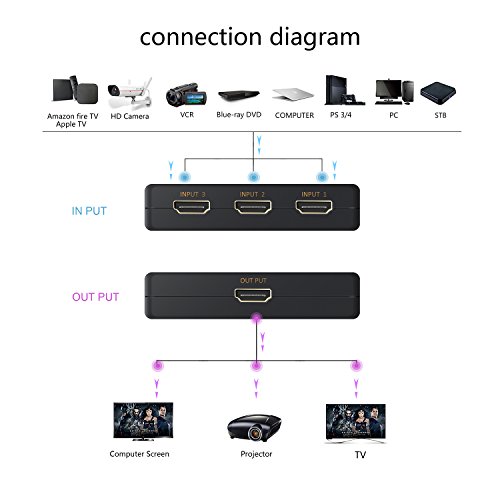 connection diagram

Amazon fire TV
Apple TV

HD Camera

VCR

Blue-ray DVD

COMPUTER

PS 3/4

PC

STB

IN PUT

INPUT 3

INPUT 2

INPUT 1

OUT PUT

OUT PUT

Computer Screen

Projector

TV