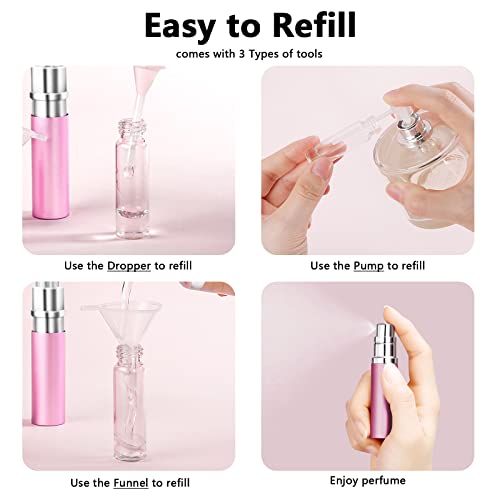 Easy to Refill

comes with 3 Types of tools

Use the Dropper to refill

Use the Pump to refill

Use the Funnel to refill

Enjoy perfume