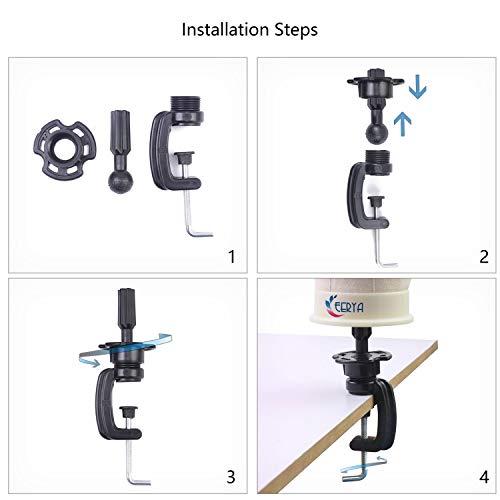 Installation Steps

1

2

3

EERYA

4