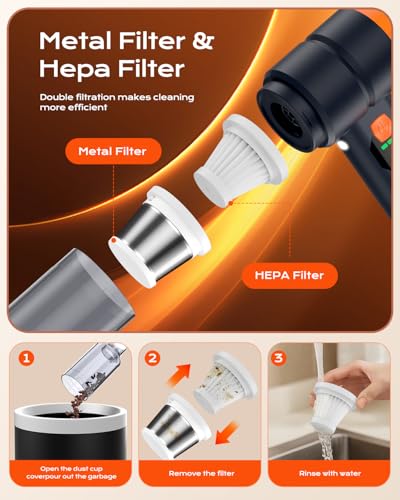 Metal Filter & Hepa Filter

Double filtration makes cleaning more efficient

Metal Filter

HEPA Filter

1

Open the dust cup coverpour out the garbage

2

Remove the filter

3

Rinse with water