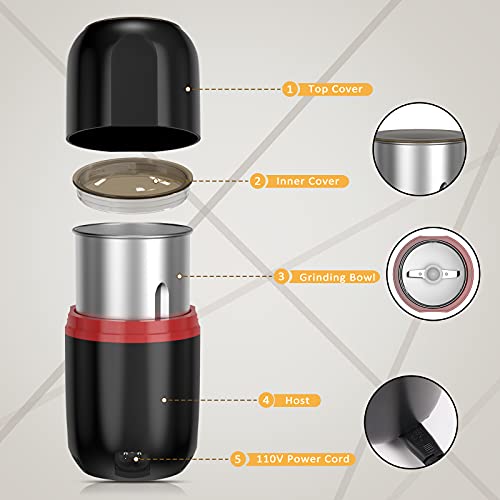 1 Top Cover

2 Inner Cover

3 Grinding Bowl

4 Host

5 110V Power Cord