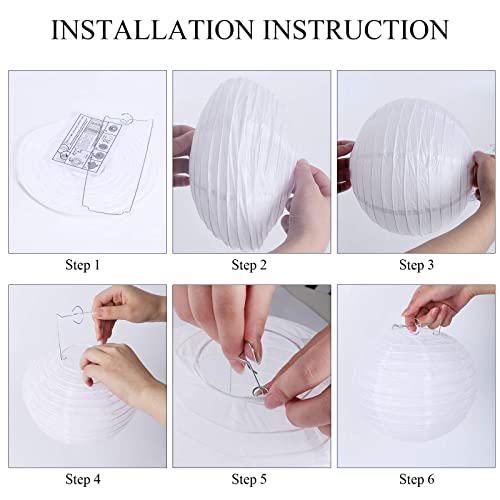 INSTALLATION INSTRUCTION

Step 1

Step 2

Step 3

Step 4

Step 5

Step 6