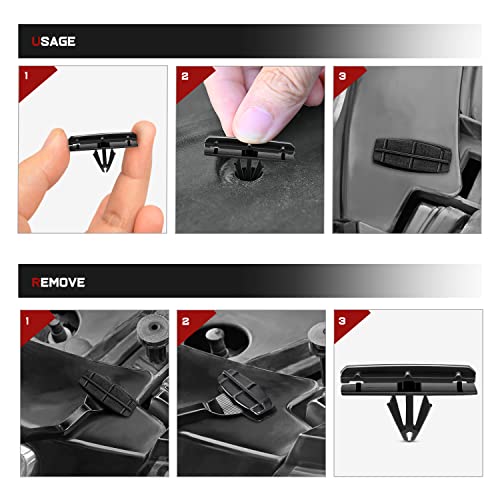 USAGE

1

2

3

REMOVE

1

2

3