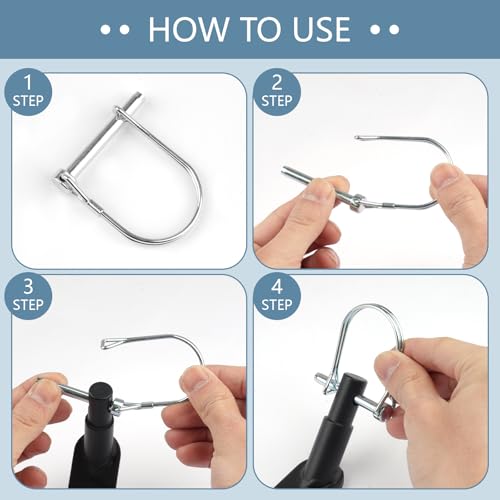 •• HOW TO USE ••

1 STEP

2 STEP

3 STEP

4 STEP