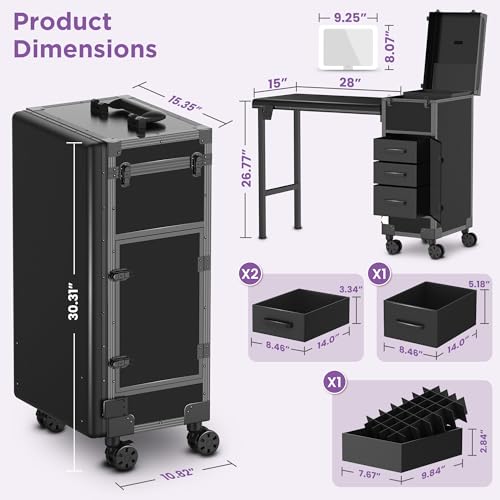 Product Dimensions

15.35"

30.31"

10.82"

9.25"

8.07"

15"

28"

26.77"

X2

3.34"

8.46"

14.0"

X1

5.18"

8.46"

14.0"

X1

2.84"

7.67"

9.84"