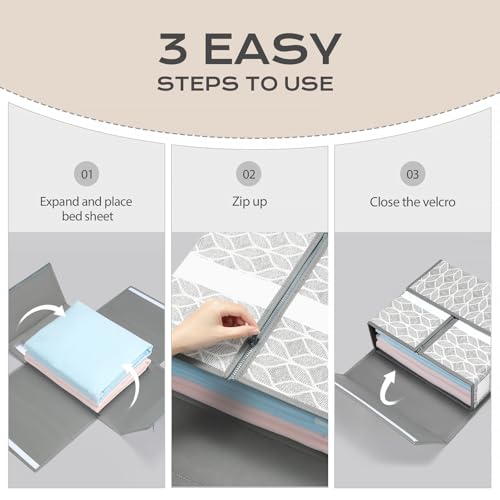 3 EASY
STEPS TO USE

01
Expand and place bed sheet

02
Zip up

03
Close the velcro