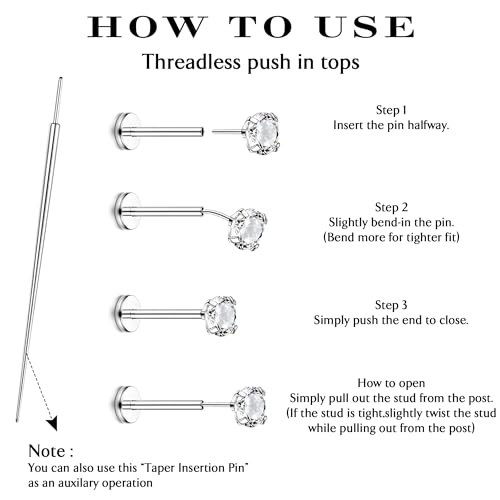 HOW TO USE

Threadless push in tops

Step 1
Insert the pin halfway.

Step 2
Slightly bend-in the pin.
(Bend more for tighter fit)

Step 3
Simply push the end to close.

How to open
Simply pull out the stud from the post.
(If the stud is tight,slightly twist the stud while pulling out from the post)

Note :
You can also use this "Taper Insertion Pin" as an auxilary operation