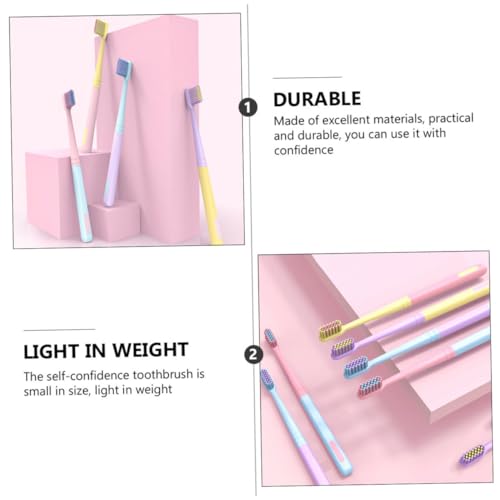 1

DURABLE

Made of excellent materials, practical and durable, you can use it with confidence

LIGHT IN WEIGHT

The self-confidence toothbrush is small in size, light in weight

2