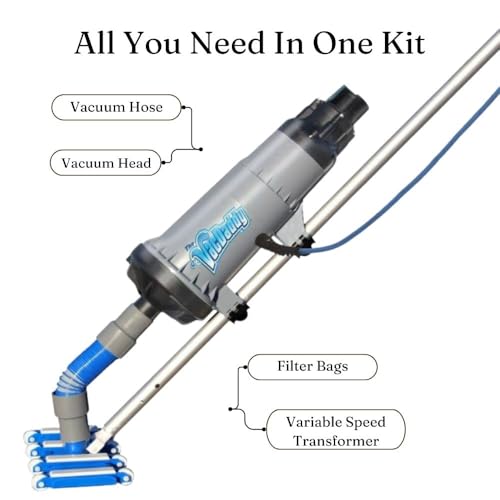 All You Need In One Kit

Vacuum Hose

Vacuum Head

The VacDaddy

Filter Bags

Variable Speed Transformer