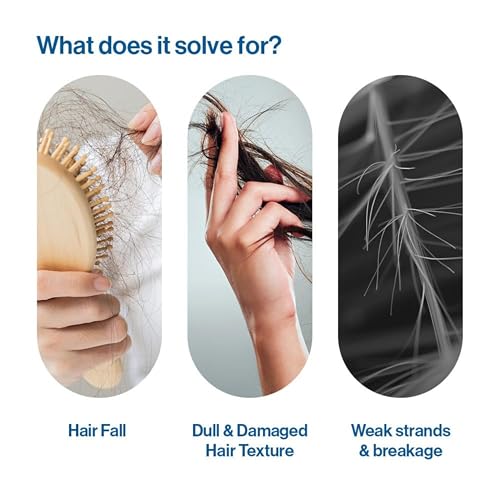 What does it solve for?

Hair Fall

Dull & Damaged Hair Texture

Weak strands & breakage