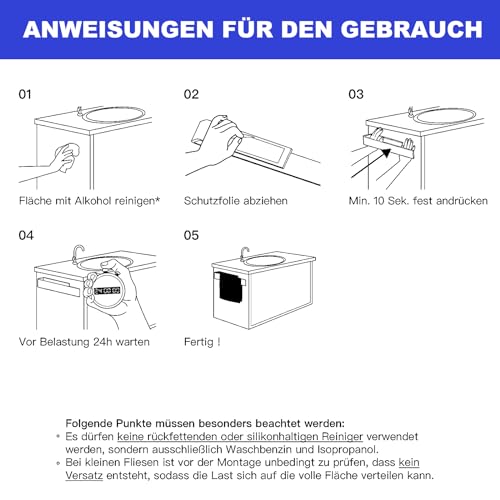 ANWEISUNGEN FÜR DEN GEBRAUCH

01

Fläche mit Alkohol reinigen*

02

Schutzfolie abziehen

03

Min. 10 Sek. fest andrücken

04

24:00:00

Vor Belastung 24h warten

05

Fertig !

Folgende Punkte müssen besonders beachtet werden:
• Es dürfen keine rückfettenden oder silikonhaltigen Reiniger verwendet werden, sondern ausschließlich Waschbenzin und Isopropanol.
• Bei kleinen Fliesen ist vor der Montage unbedingt zu prüfen, dass kein Versatz entsteht, sodass die Last sich auf die volle Fläche verteilen kann.