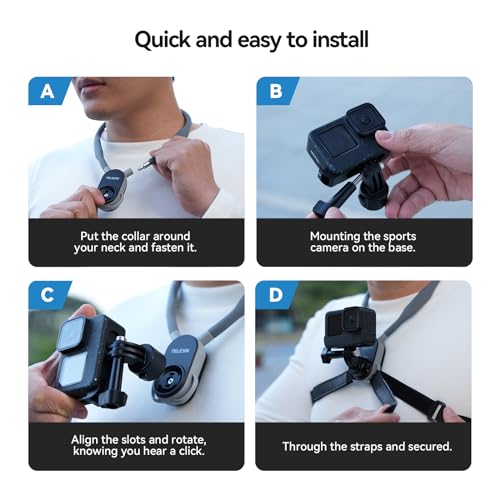 Quick and easy to install

A

TELESIN

Put the collar around your neck and fasten it.

B

Mounting the sports camera on the base.

C

TELESIN

Align the slots and rotate, knowing you hear a click.

D

Through the straps and secured.